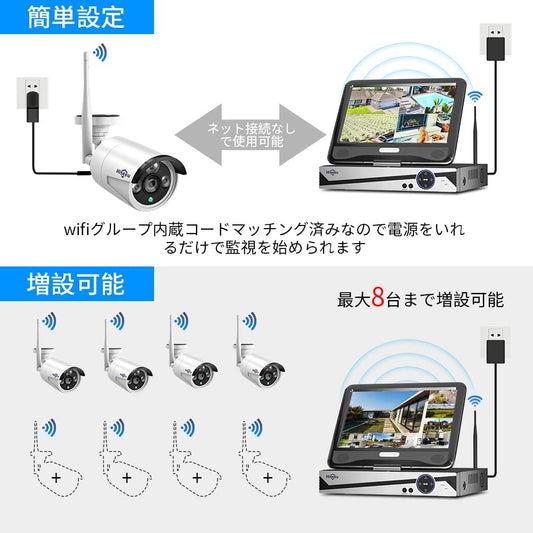 簡単設定

ネット接続なしで使用可能

wifiグループ内蔵コードマッチング済みなので電源をいれるだけで監視を始められます

増設可能

最大8台まで増設可能

+

+

+

+